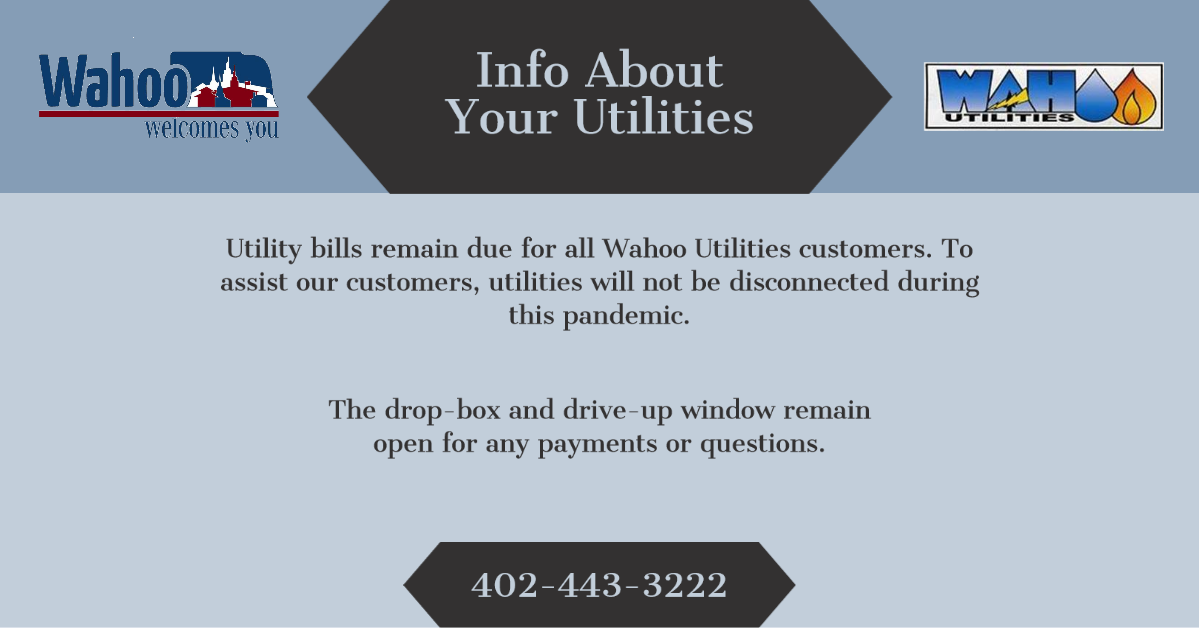 Wahoo
welcomes you

Info About Your Utilities

WAHOO
UTILITIES

Utility bills remain due for all Wahoo Utilities customers. To assist our customers, utilities will not be disconnected during this pandemic.

The drop-box and drive-up window remain open for any payments or questions.

402-443-3222